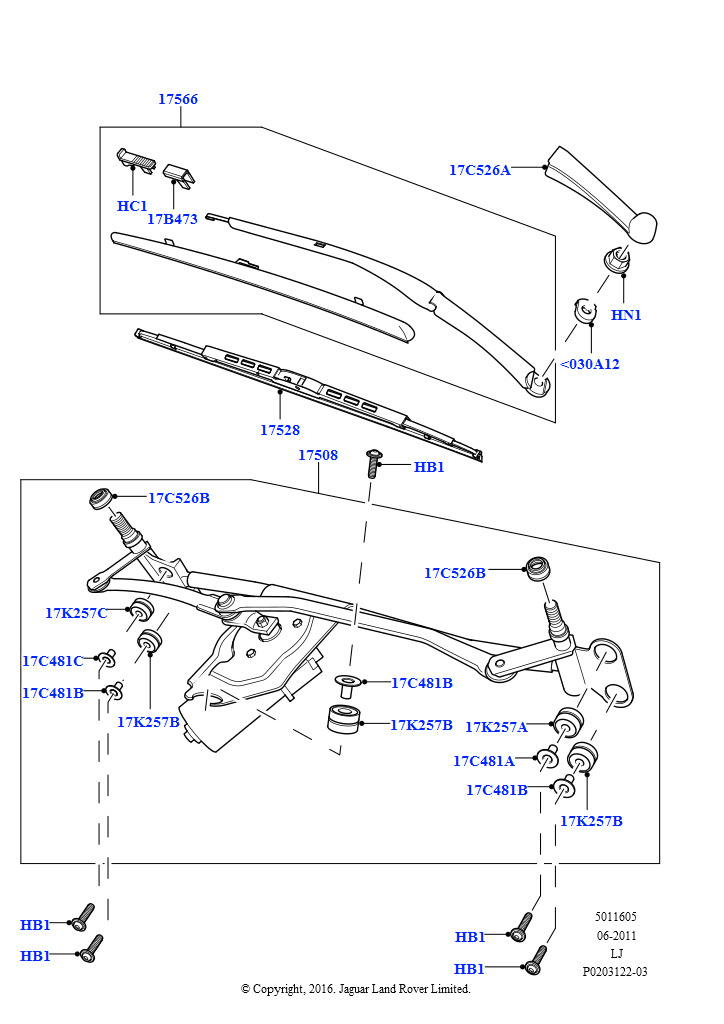 17566

17C526A

HC1

17B473

HN1

<030A12

17528

17508

HB1

17C526B

17C526B

17K257C

17C481C

17C481B

17K257B

17C481B

17K257B

17K257A

17C481A

17C481B

17K257B

HB1

HB1

HB1

HB1

5011605
06-2011
LJ
P0203122-03

© Copyright, 2016. Jaguar Land Rover Limited.