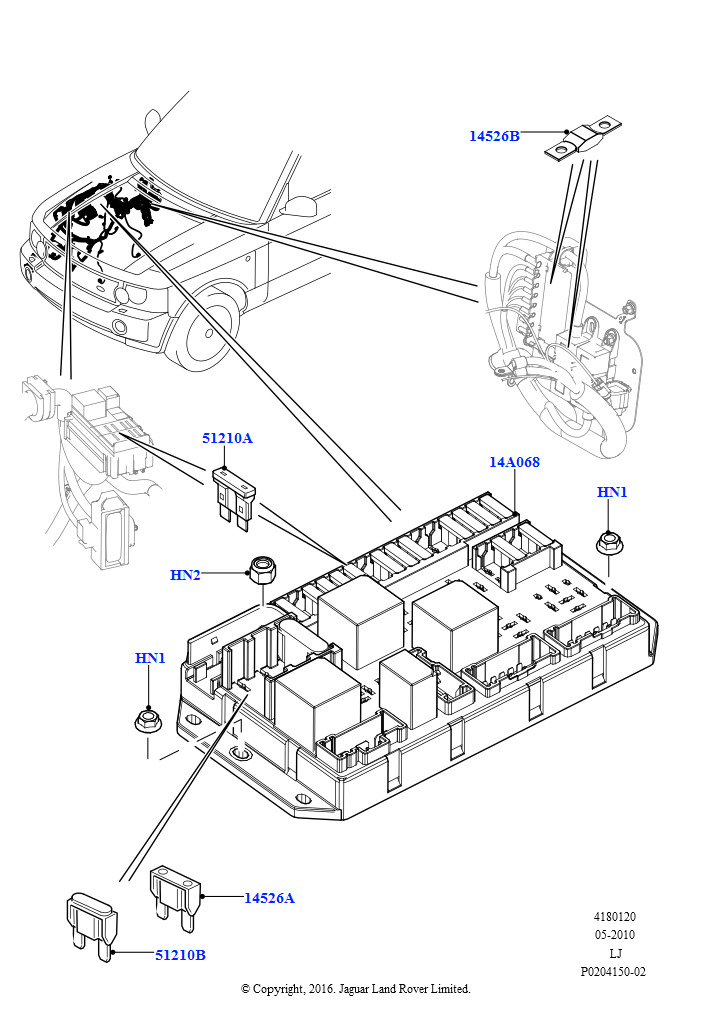 14526B

51210A

14A068

HN1

HN2

HN1

14526A

51210B

4180120
05-2010
LJ
P0204150-02

© Copyright, 2016. Jaguar Land Rover Limited.