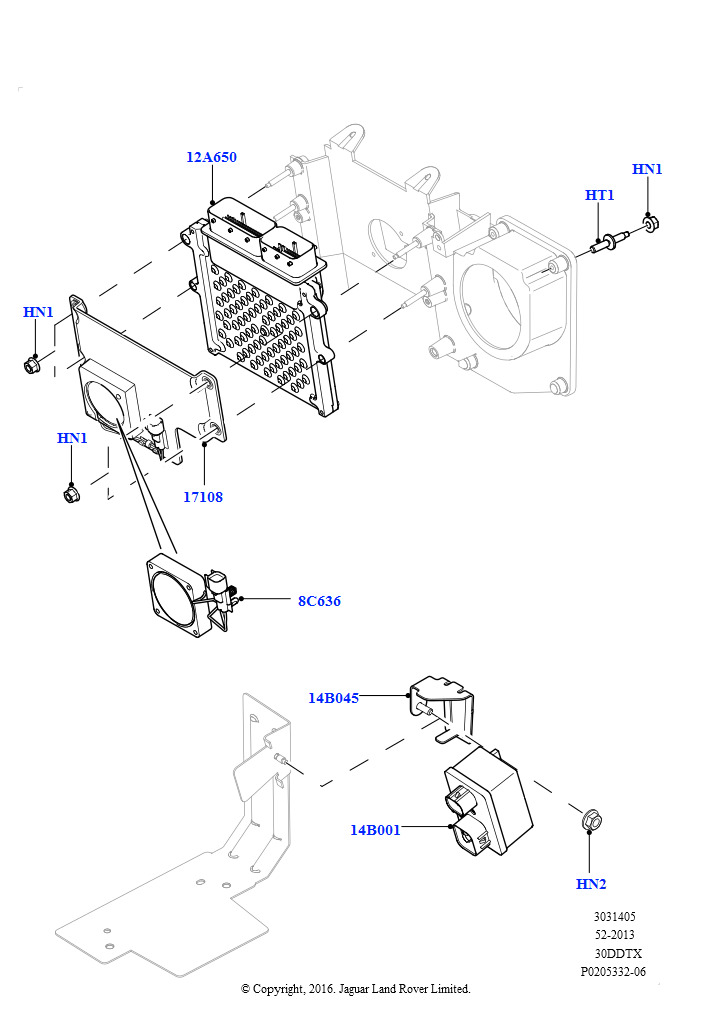 12A650

HN1

HT1

HN1

HN1

17108

8C636

14B045

14B001

HN2

3031405
52-2013
30DDTX
P0205332-06

© Copyright, 2016. Jaguar Land Rover Limited.