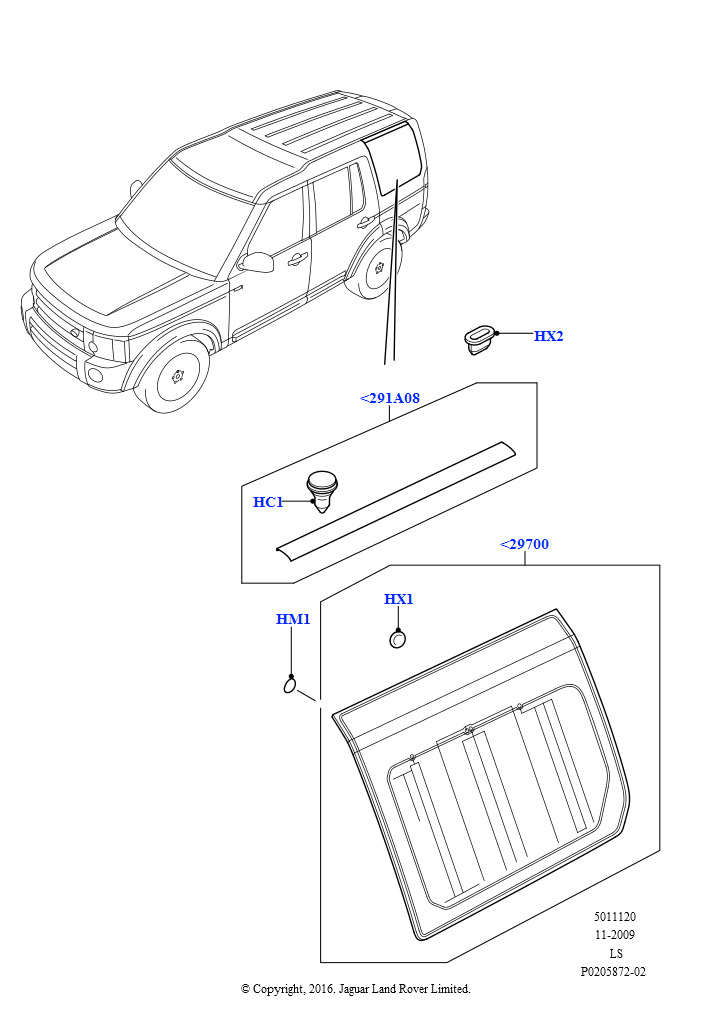 HX2

<291A08

HC1

<29700

HX1

HM1

5011120
11-2009
LS
P0205872-02

© Copyright, 2016. Jaguar Land Rover Limited.