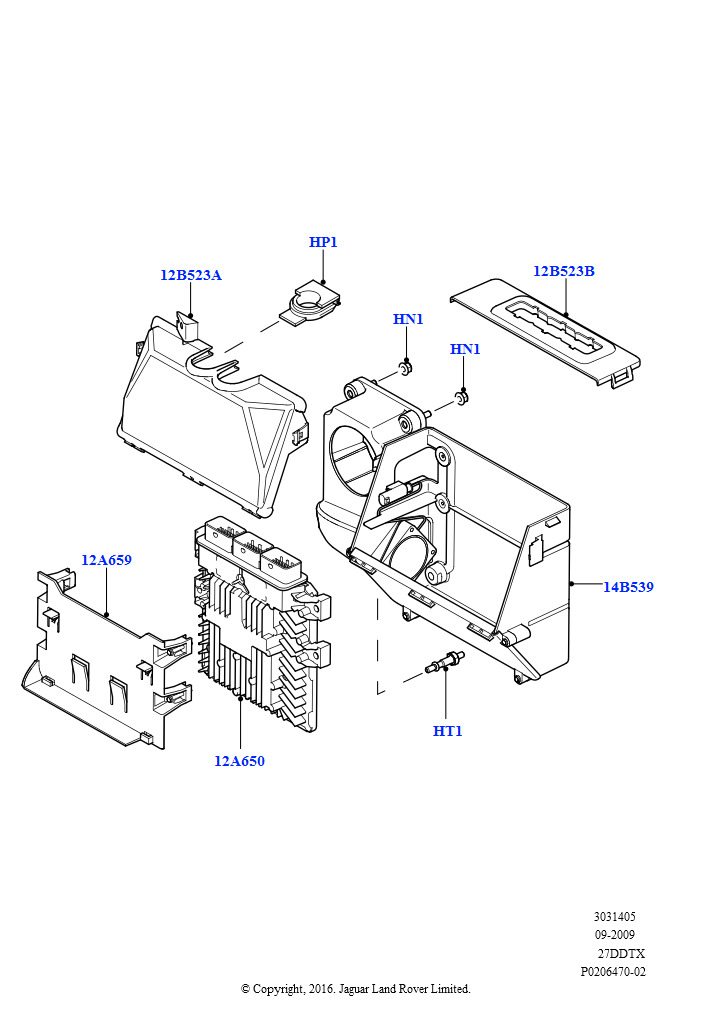 HP1

12B523A

12B523B

HN1

HN1

12A659

14B539

HT1

12A650

3031405
09-2009
27DDTX
P0206470-02

© Copyright, 2016. Jaguar Land Rover Limited.