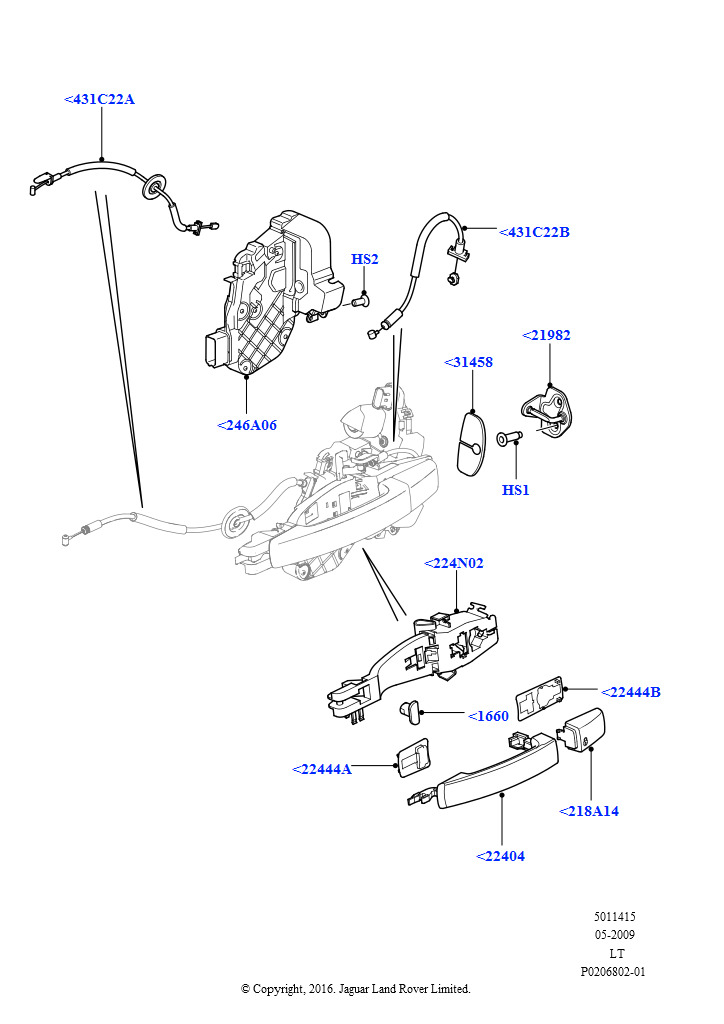 <431C22A

HS2

<431C22B

<21982

<31458

<246A06

HS1

<224N02

<22444B

<1660

<22444A

<218A14

<22404

5011415
05-2009
LT
P0206802-01

© Copyright, 2016. Jaguar Land Rover Limited.