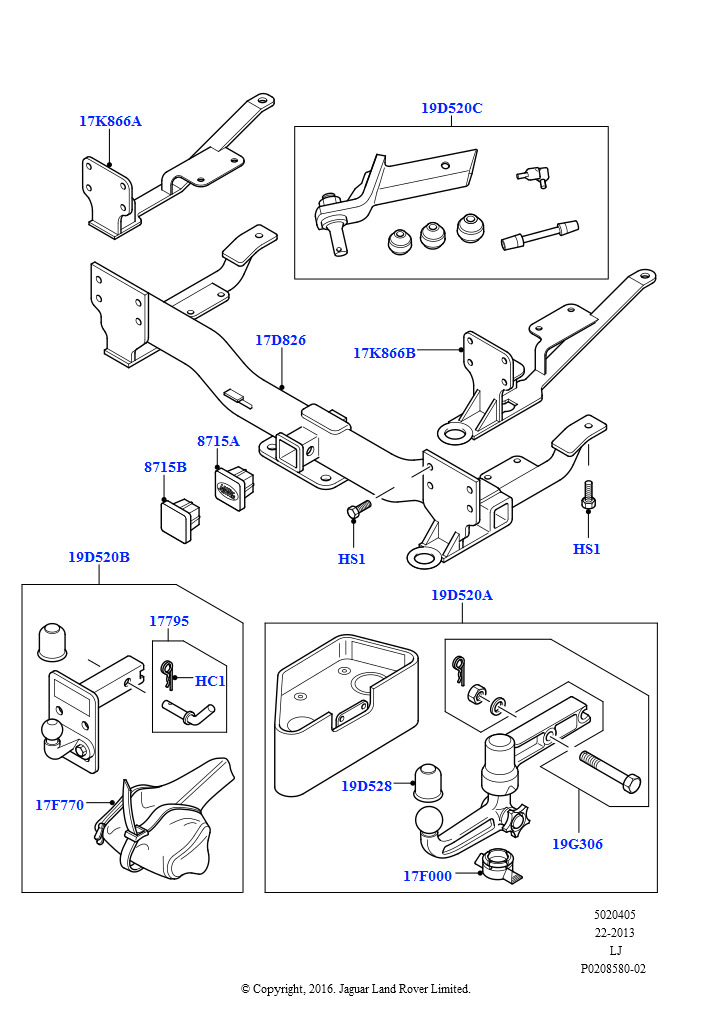 17K866A

19D520C

17D826

17K866B

8715A

8715B

HS1

HS1

19D520B

17795

HC1

17F770

19D520A

19D528

19G306

17F000

5020405
22-2013
LJ
P0208580-02

© Copyright, 2016. Jaguar Land Rover Limited.