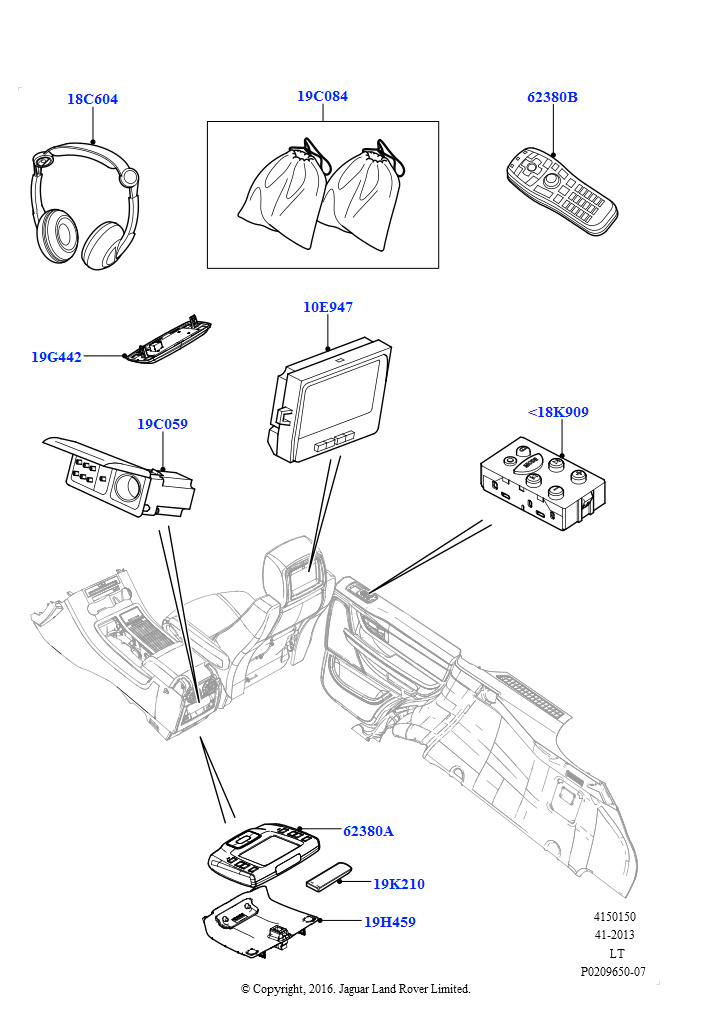 18C604

19C084

62380B

10E947

19G442

19C059

<18K909

62380A

19K210

19H459

4150150
41-2013
LT
P0209650-07

© Copyright, 2016. Jaguar Land Rover Limited.