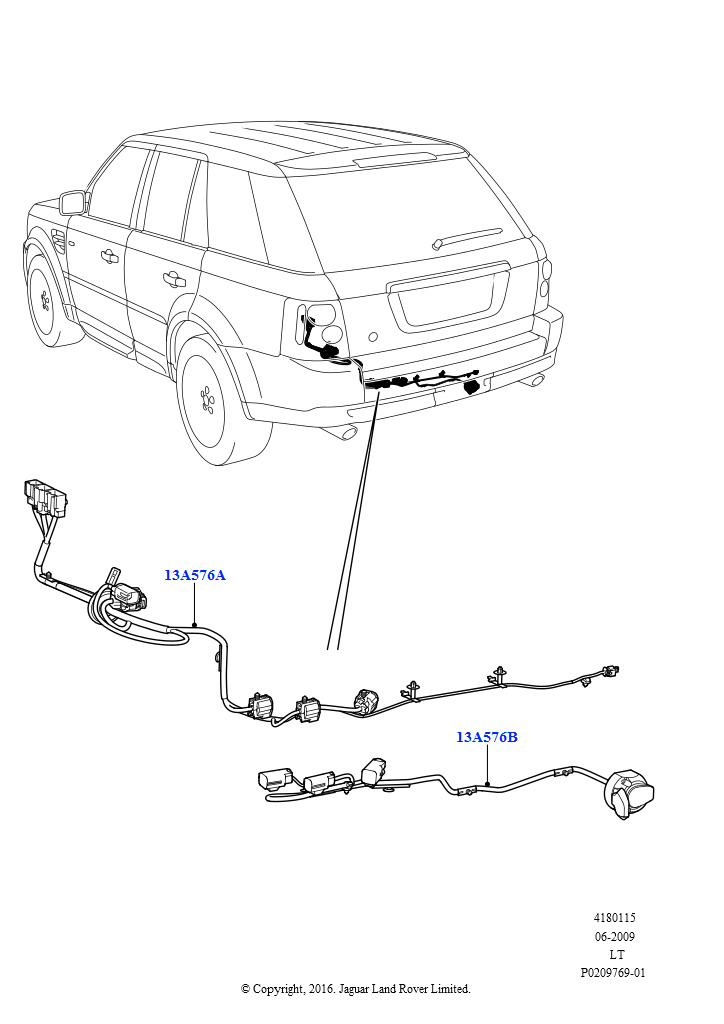 13A576A

13A576B

4180115
06-2009
LT
P0209769-01

© Copyright, 2016. Jaguar Land Rover Limited.