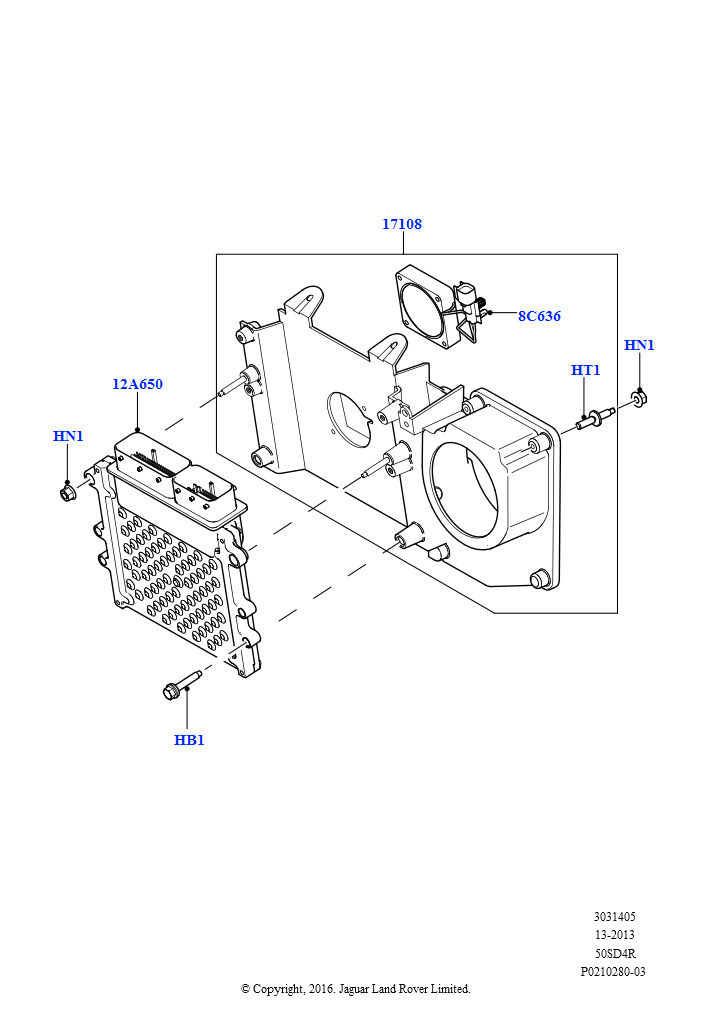 17108

8C636

HN1

HT1

12A650

HN1

HB1

3031405
13-2013
50SD4R
P0210280-03

© Copyright, 2016. Jaguar Land Rover Limited.