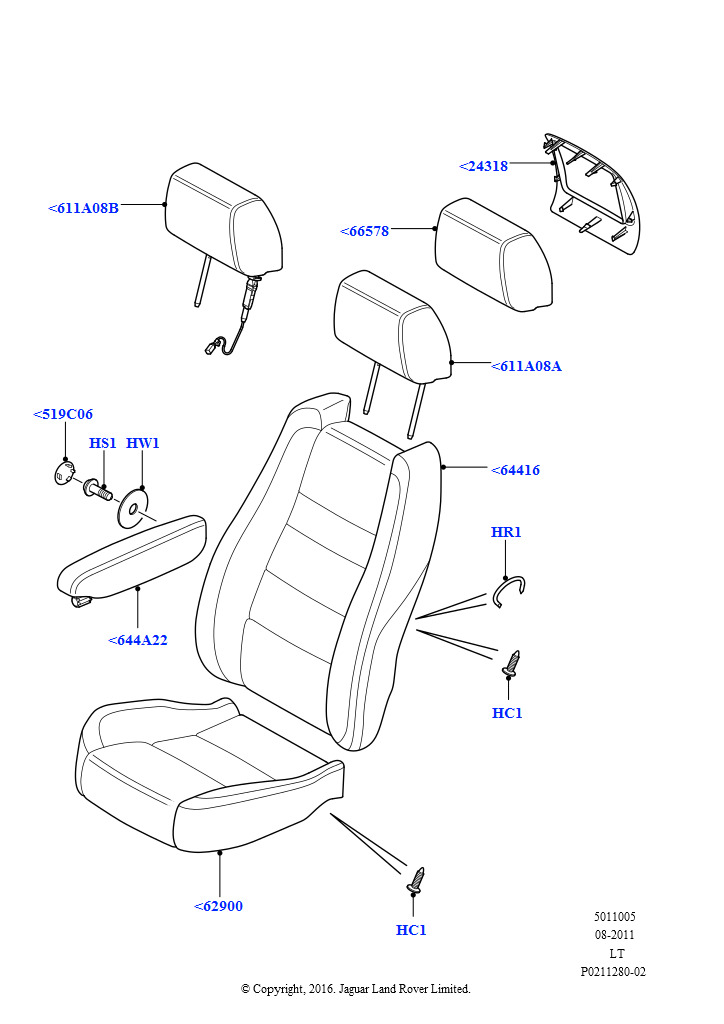 <24318

<611A08B

<66578

<611A08A

<519C06

HS1 HW1

<64416

HR1

<644A22

HC1

<62900

HC1

5011005
08-2011
LT
P0211280-02

© Copyright, 2016. Jaguar Land Rover Limited.