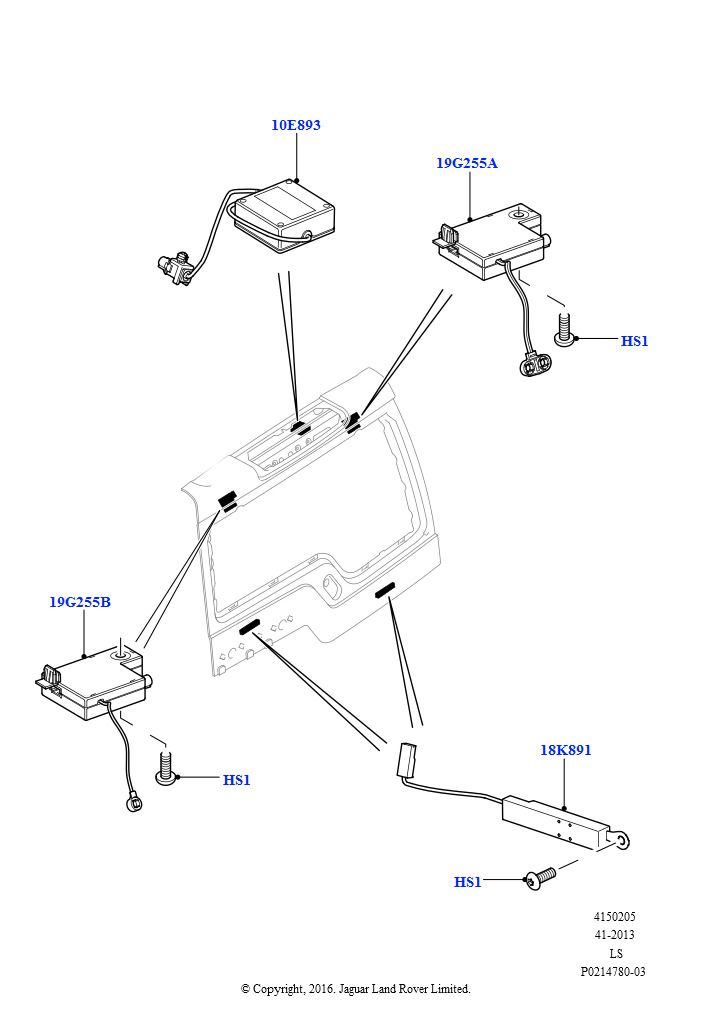 10E893

19G255A

HS1

19G255B

HS1

18K891

HS1

4150205
41-2013
LS
P0214780-03

© Copyright, 2016. Jaguar Land Rover Limited.