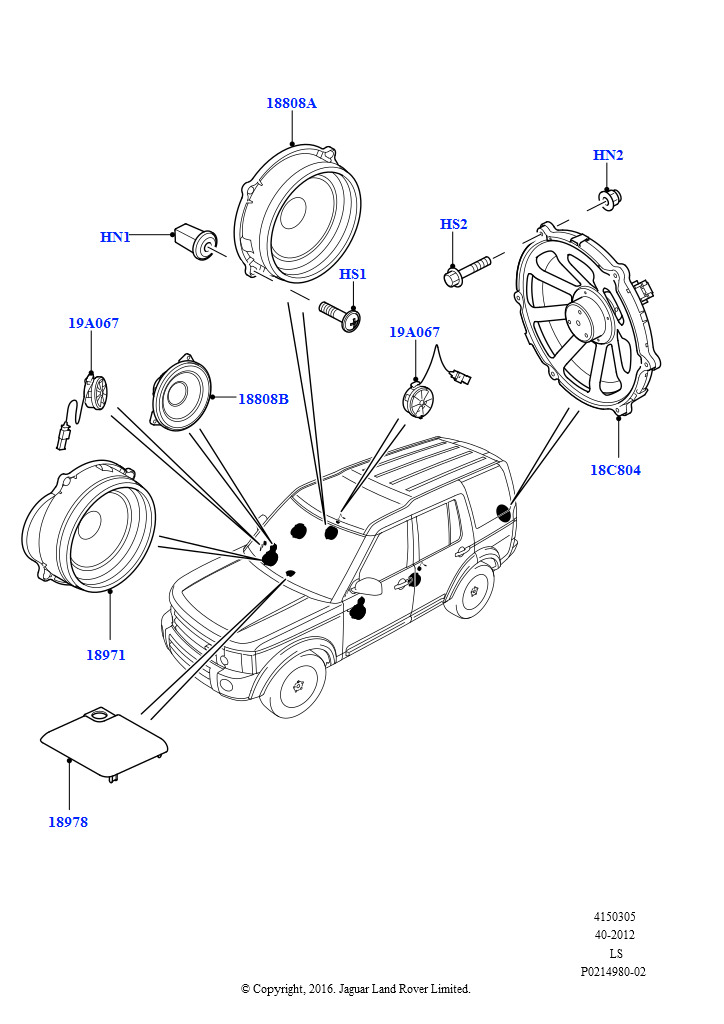 18808A

HN2

HN1

HS2

HS1

19A067

19A067

18808B

18C804

18971

18978

4150305
40-2012
LS
P0214980-02

© Copyright, 2016. Jaguar Land Rover Limited.