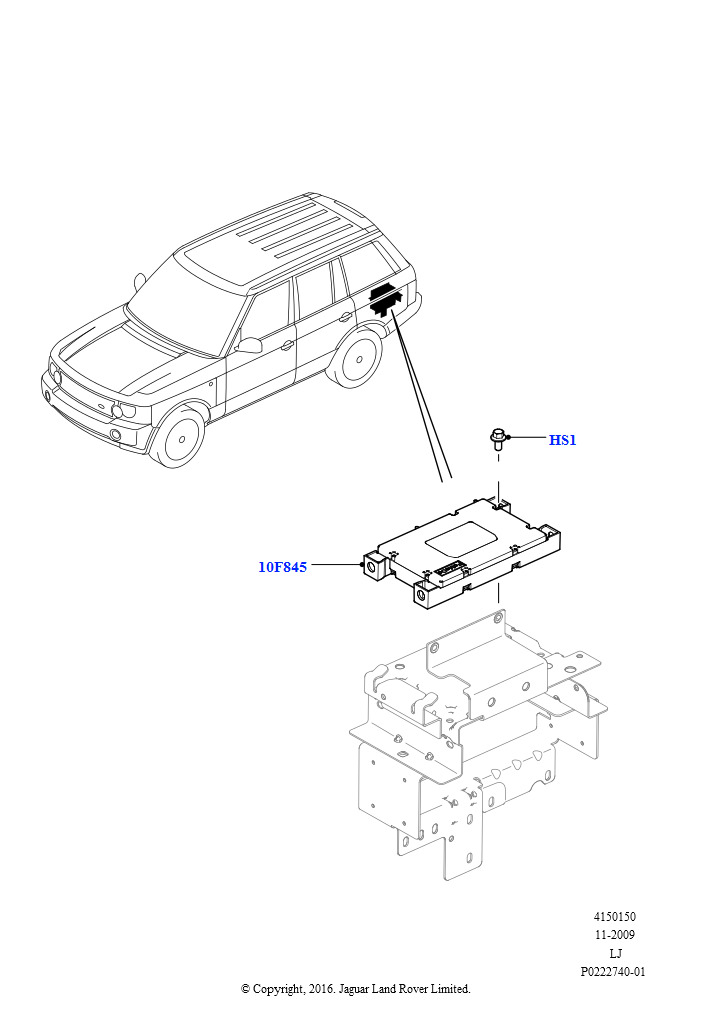 HS1

10F845

4150150
11-2009
LJ
P0222740-01

© Copyright, 2016. Jaguar Land Rover Limited.