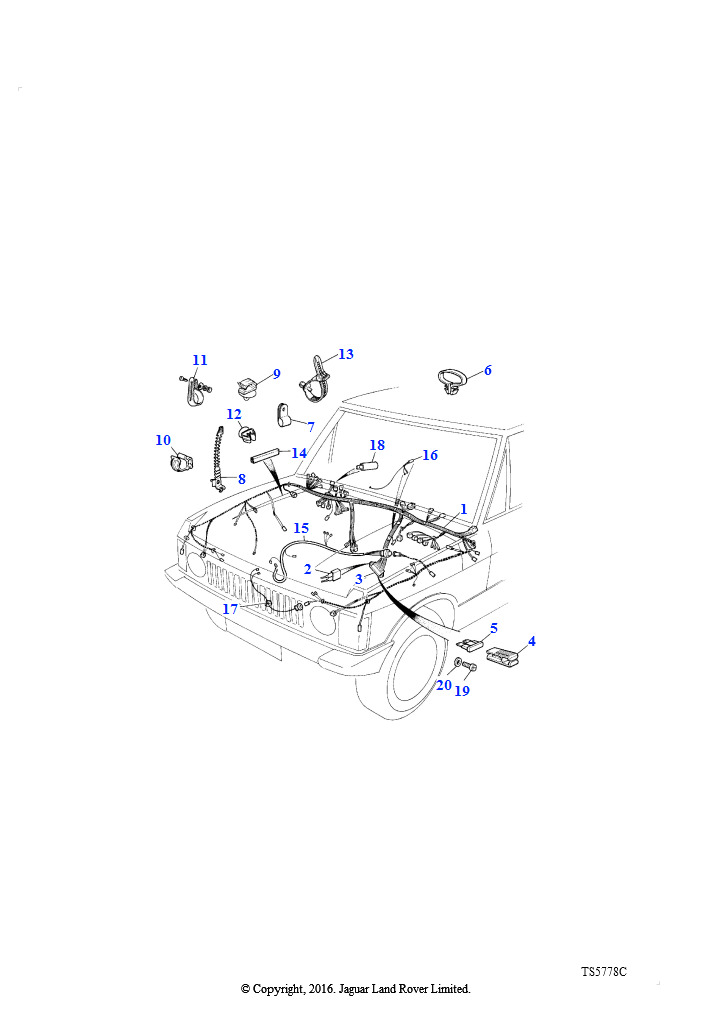 11
13
9
6
12
7
10
14
18
16
8
1
15
2
3
17
5
4
20
19

TS5778C
© Copyright, 2016. Jaguar Land Rover Limited.