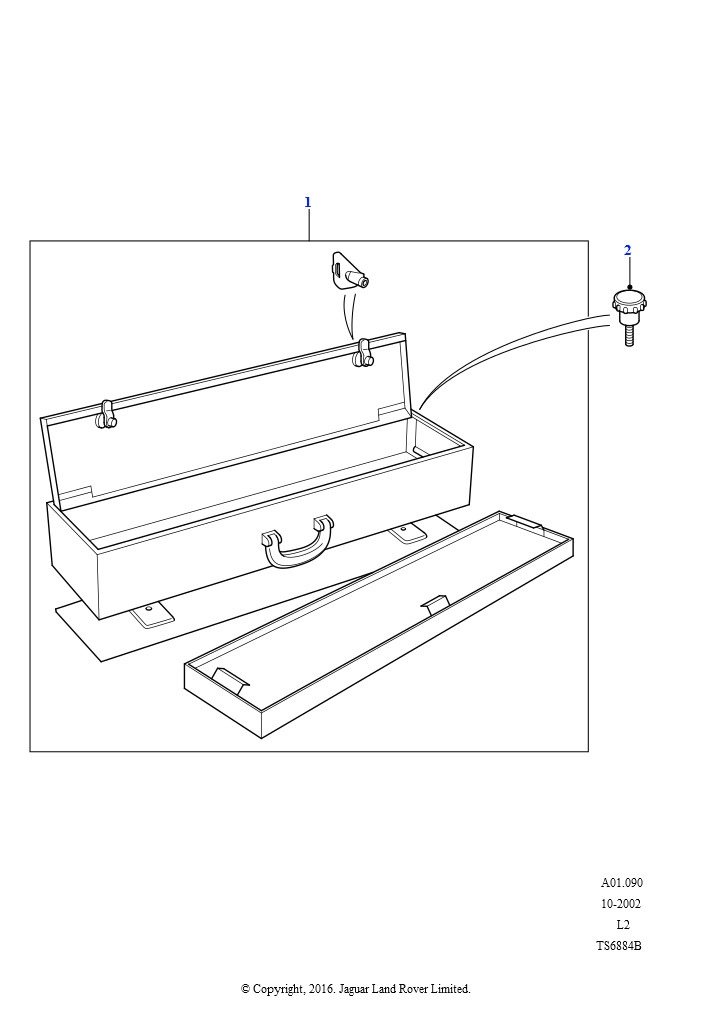 1

2

A01.090
10-2002
L2
TS6884B

© Copyright, 2016. Jaguar Land Rover Limited.